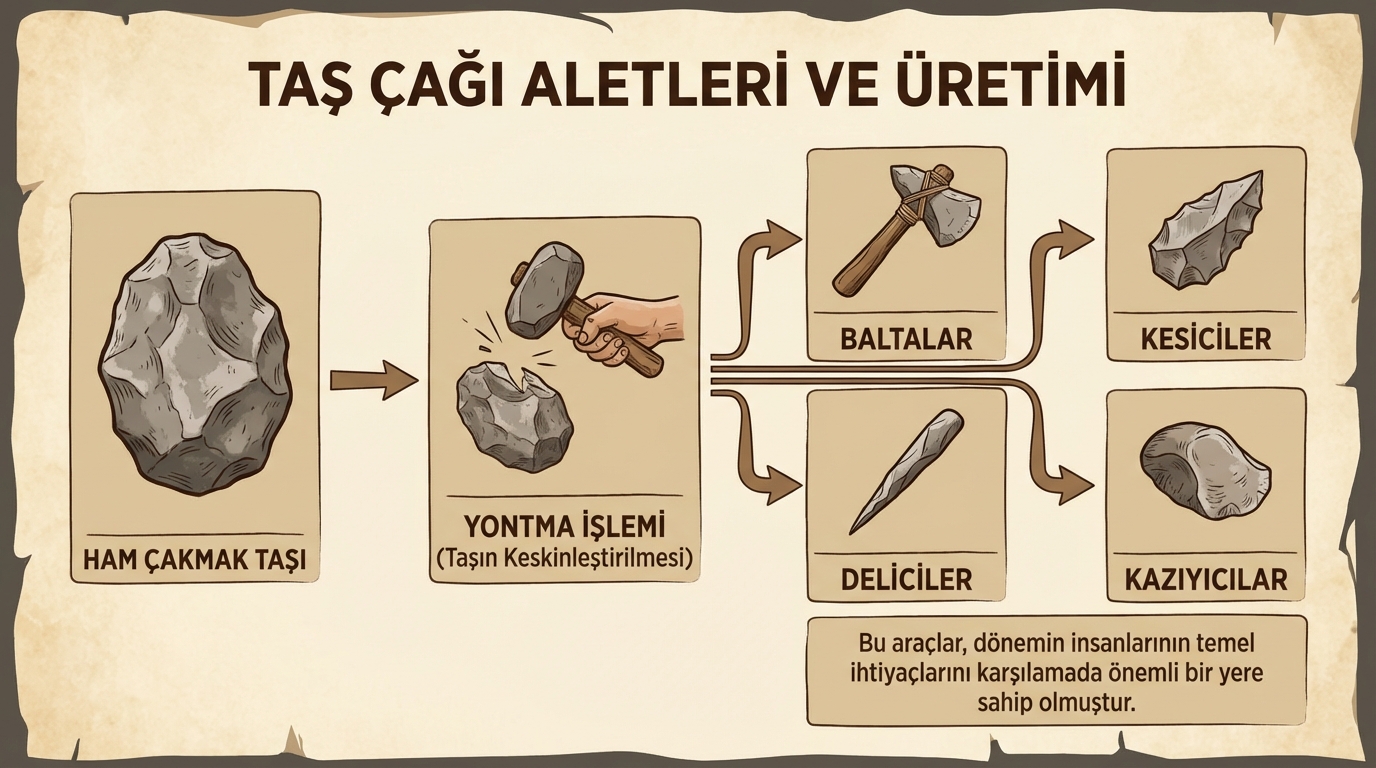 TAŞ ÇAĞI ALETLERİ VE ÜRETİMİ

HAM ÇAKMAK TAŞI

YONTMA İŞLEMİ
(Taşın Keskinleştirilmesi)

BALTALAR

KESİCİLER

DELİCİLER

KAZIYICILAR

Bu araçlar, dönemin insanlarının temel ihtiyaçlarını karşılamada önemli bir yere sahip olmuştur.