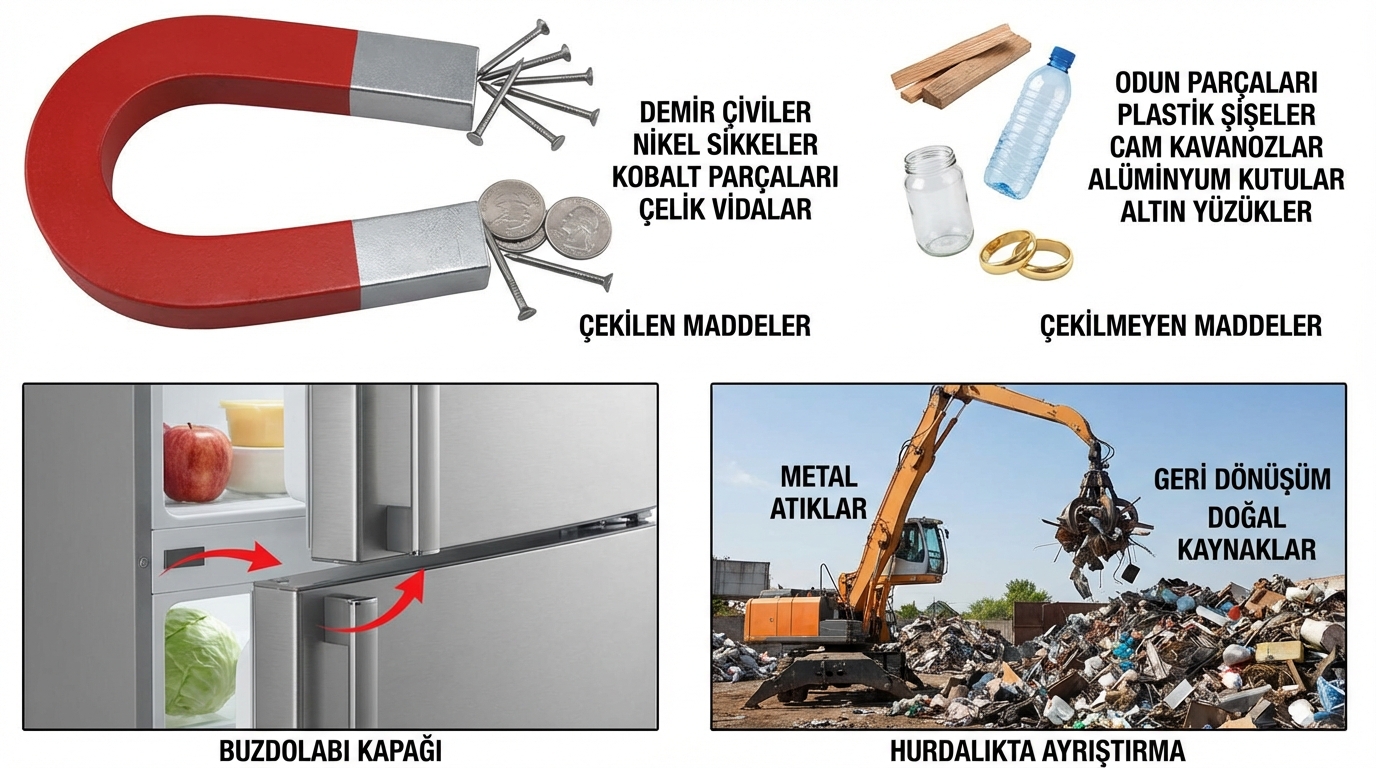 DEMİR ÇİVİLER
NİKEL SİKKELER
KOBALT PARÇALARI
ÇELİK VİDALAR

ÇEKİLEN MADDELER

ODUN PARÇALARI
PLASTİK ŞİŞELER
CAM KAVANOZLAR
ALÜMİNYUM KUTULAR
ALTIN YÜZÜKLER

ÇEKİLMEYEN MADDELER

BUZDOLABI KAPAĞI

METAL ATIKLAR

GERİ DÖNÜŞÜM
DOĞAL KAYNAKLAR

HURDALIKTA AYRIŞTIRMA