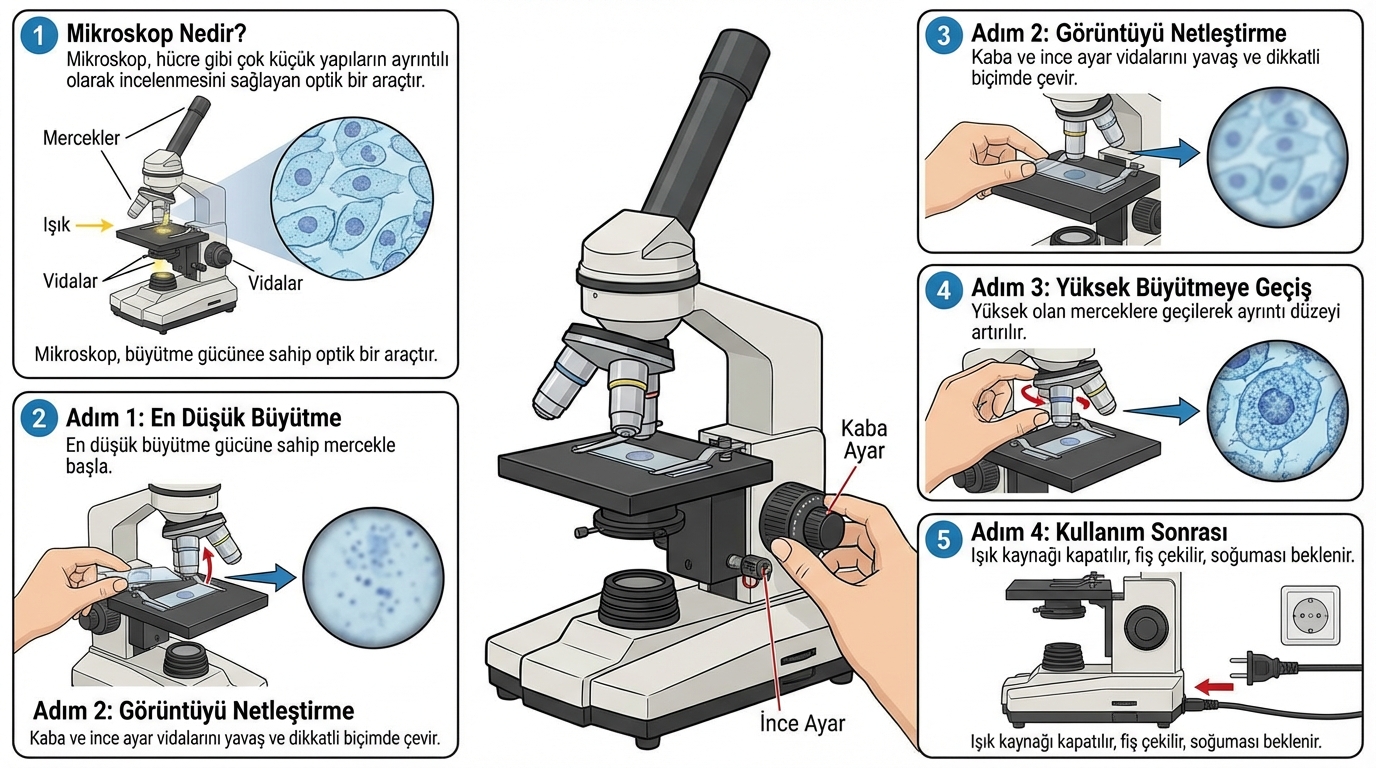 1 Mikroskop Nedir?
Mikroskop, hücre gibi çok küçük yapıların ayrıntılı olarak incelenmesini sağlayan optik bir araçtır.

Mercekler
Işık
Vidalar
Vidalar

Mikroskop, büyütme gücünce sahip optik bir araçtır.

2 Adım 1: En Düşük Büyütme
En düşük büyütme gücüne sahip mercekle başla.

Adım 2: Görüntüyü Netleştirme
Kaba ve ince ayar vidalarını yavaş ve dikkatli biçimde çevir.

Kaba Ayar
İnce Ayar

3 Adım 2: Görüntüyü Netleştirme
Kaba ve ince ayar vidalarını yavaş ve dikkatli biçimde çevir.

4 Adım 3: Yüksek Büyütmeye Geçiş
Yüksek olan merceklere geçilerek ayrıntı düzeyi artırılır.

5 Adım 4: Kullanım Sonrası
Işık kaynağı kapatılır, fiş çekilir, soğuması beklenir.

Işık kaynağı kapatılır, fiş çekilir, soğuması beklenir.