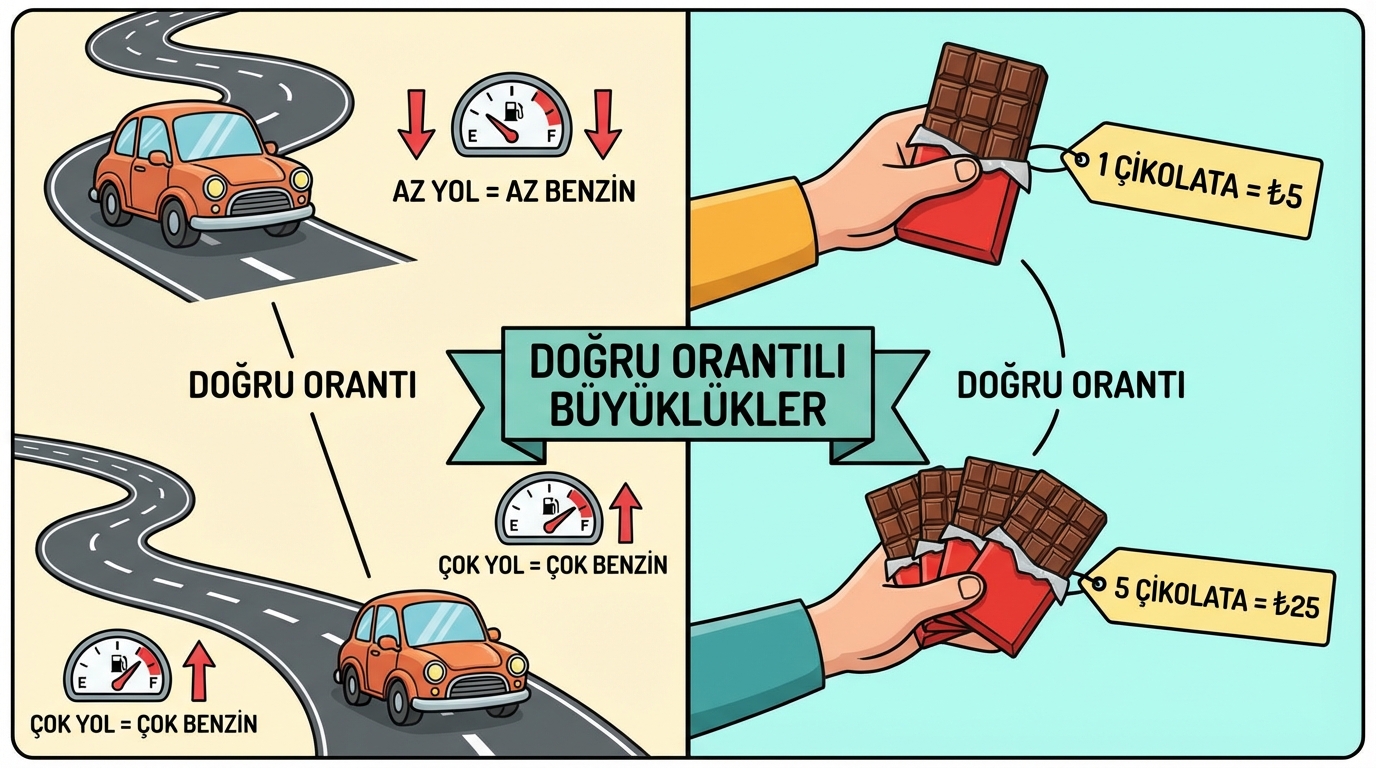 E F
AZ YOL = AZ BENZİN

DOĞRU ORANTI

E F
ÇOK YOL = ÇOK BENZİN

E F
ÇOK YOL = ÇOK BENZİN

DOĞRU ORANTILI BÜYÜKLÜKLER

1 ÇİKOLATA = ₺5

DOĞRU ORANTI

5 ÇİKOLATA = ₺25