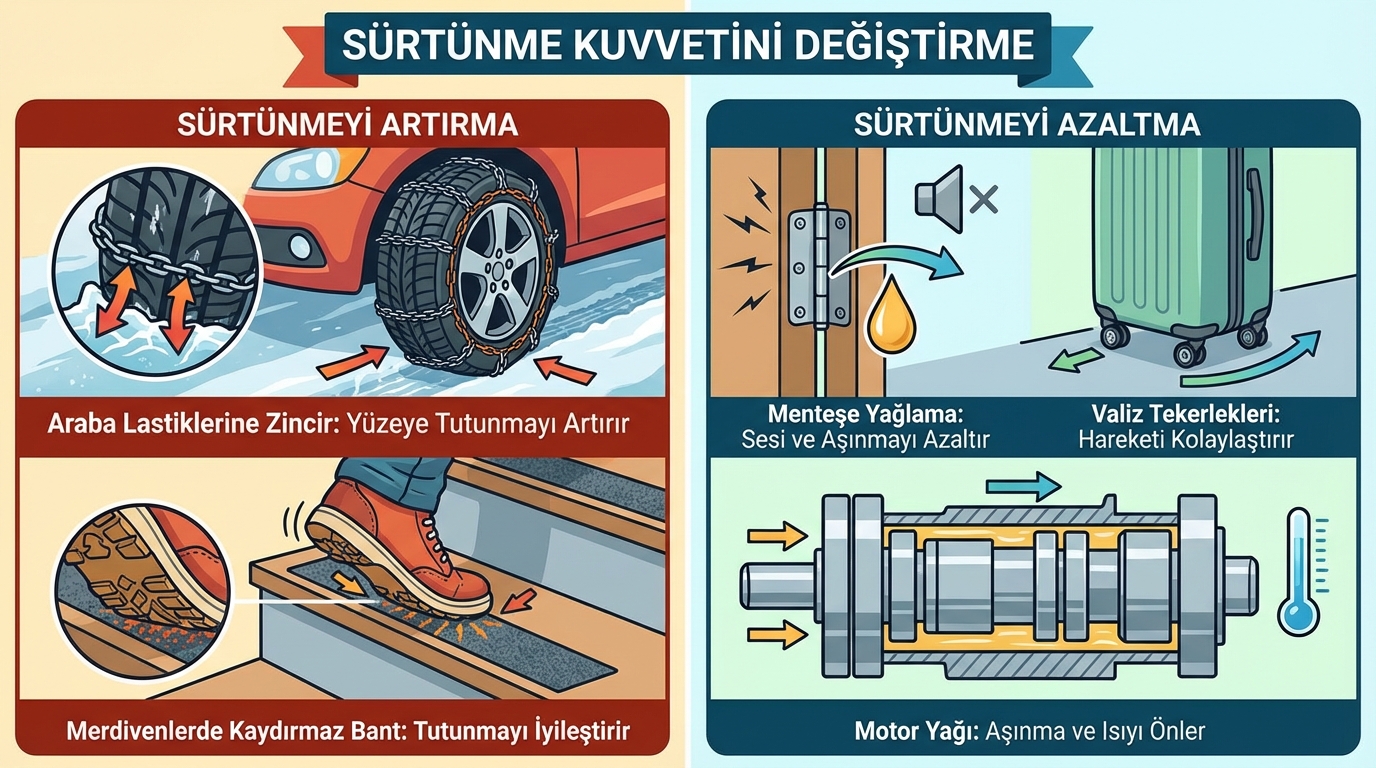 SÜRTÜNME KUVVETİNİ DEĞİŞTİRME

SÜRTÜNMEYİ ARTIRMA

Araba Lastiklerine Zincir: Yüzeye Tutunmayı Artırır

Merdivenlerde Kaydırmaz Bant: Tutunmayı İyileştirir

SÜRTÜNMEYİ AZALTMA

Menteşe Yağlama: Sesi ve Aşınmayı Azaltır

Valiz Tekerlekleri: Hareketi Kolaylaştırır

Motor Yağı: Aşınma ve Isıyı Önler