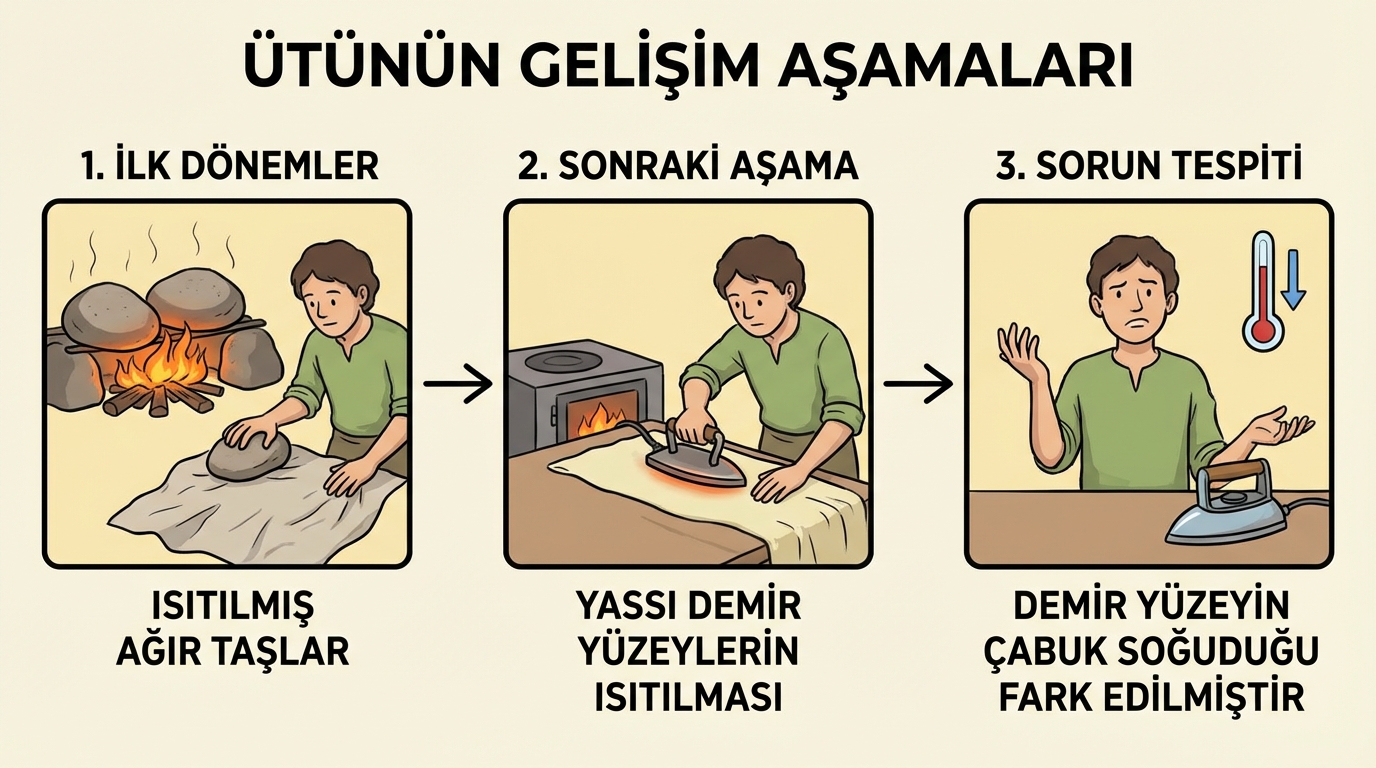 ÜTÜNÜN GELİŞİM AŞAMALARI

1. İLK DÖNEMLER

ISITILMIŞ AĞIR TAŞLAR

2. SONRAKİ AŞAMA

YASSI DEMİR YÜZEYLERİN ISITILMASI

3. SORUN TESPİTİ

DEMİR YÜZEYİN ÇABUK SOĞUDUĞU FARK EDİLMİŞTİR