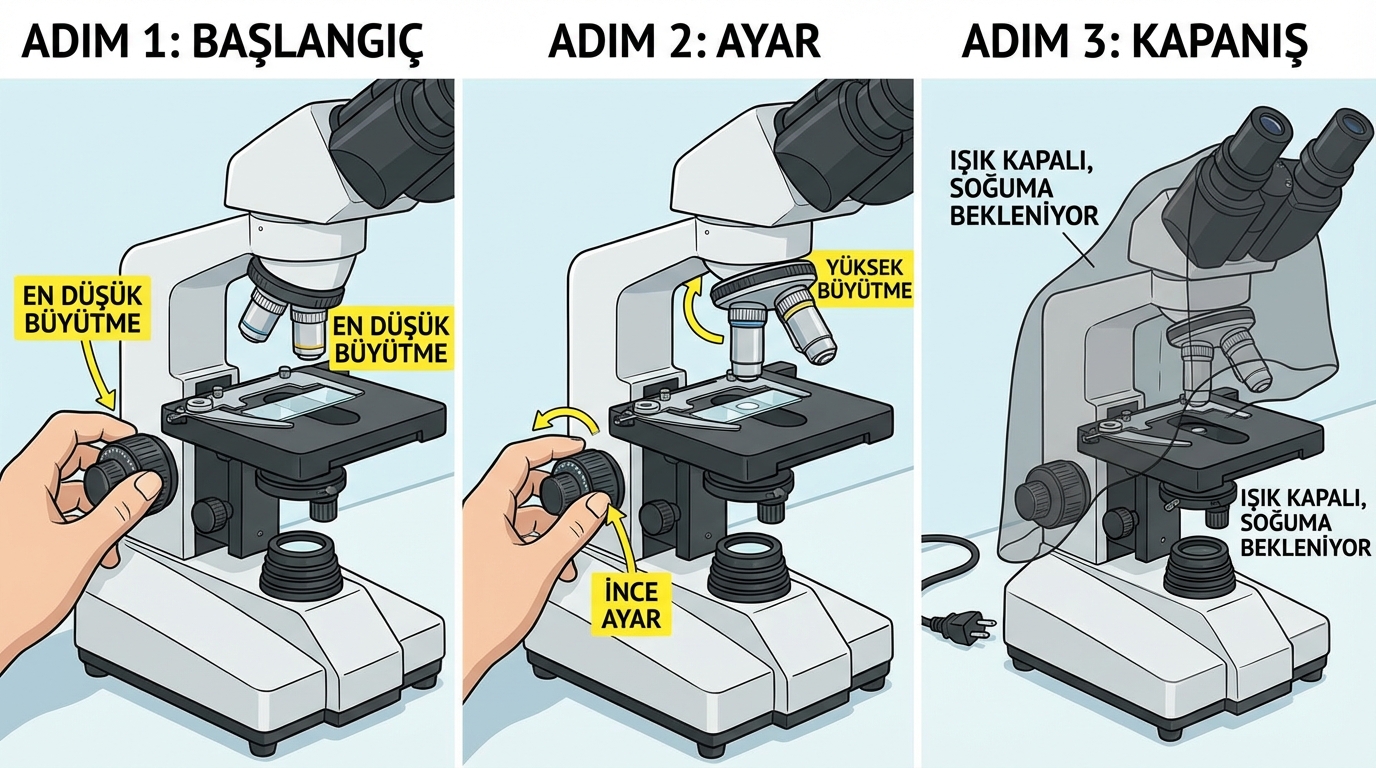 ADIM 1: BAŞLANGIÇ

EN DÜŞÜK BÜYÜTME

EN DÜŞÜK BÜYÜTME

ADIM 2: AYAR

YÜKSEK BÜYÜTME

İNCE AYAR

ADIM 3: KAPANIŞ

IŞIK KAPALI, SOĞUMA BEKLENİYOR

IŞIK KAPALI, SOĞUMA BEKLENİYOR