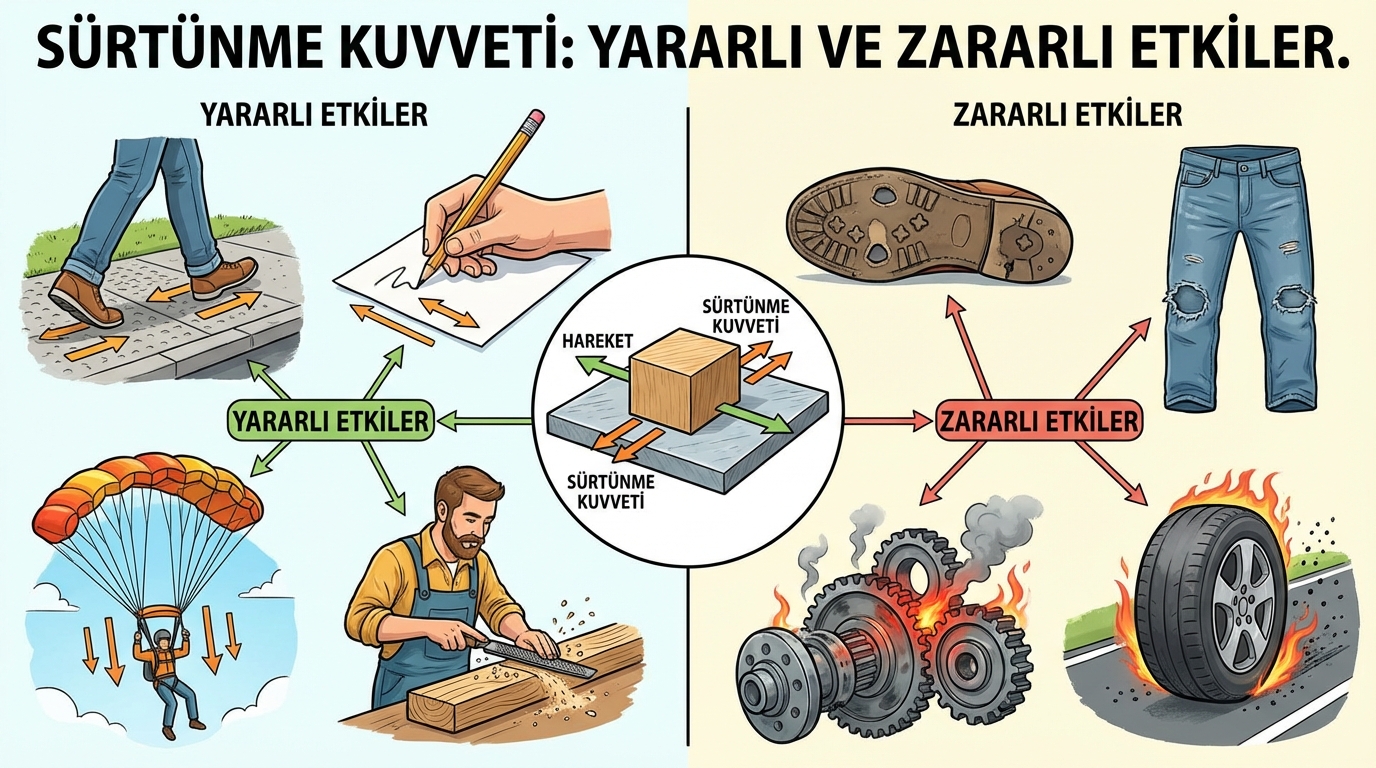 SÜRTÜNME KUVVETİ: YARARLI VE ZARARLI ETKİLER.

YARARLI ETKİLER

ZARARLI ETKİLER

YARARLI ETKİLER

HAREKET

SÜRTÜNME KUVVETİ

SÜRTÜNME KUVVETİ

ZARARLI ETKİLER